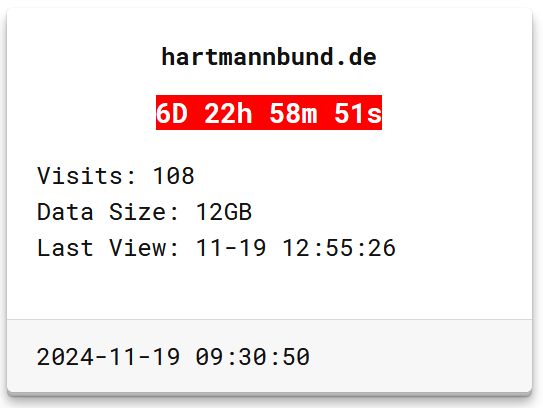 hartmannbund.de

6D 22h 58m 51s

Visits: 108
Data Size: 12GB
Last View: 11-19 12:55:26

2024-11-19 09:30:50